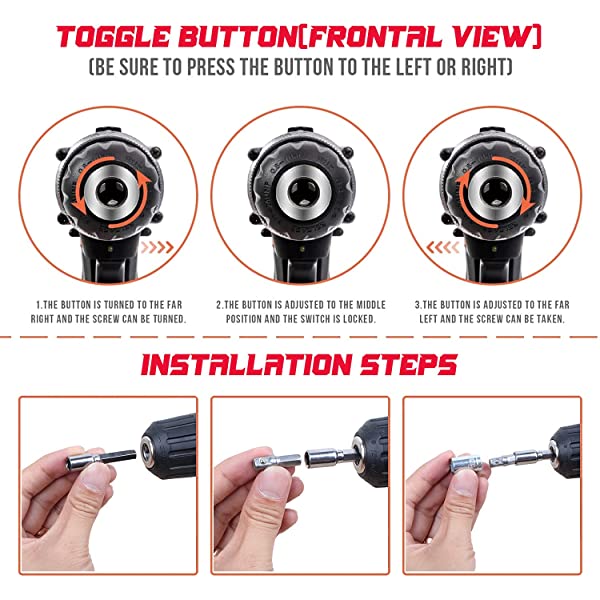 TOGGLE BUTTON(FRONTAL VIEW)
(BE SURE TO PRESS THE BUTTON TO THE LEFT OR RIGHT)

1.THE BUTTON IS TURNED TO THE FAR RIGHT AND THE SCREW CAN BE TURNED.

2.THE BUTTON IS ADJUSTED TO THE MIDDLE POSITION AND THE SWITCH IS LOCKED.

3.THE BUTTON IS ADJUSTED TO THE FAR LEFT AND THE SCREW CAN BE TAKEN.

INSTALLATION STEPS