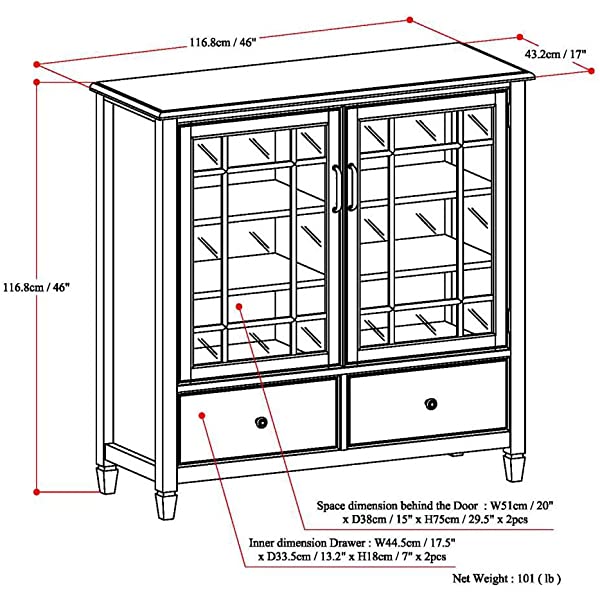 116.8cm / 46"

43.2cm / 17"

116.8cm / 46"

Space dimension behind the Door : W51cm / 20" x D38cm / 15" x H75cm / 29.5" x 2pcs

Inner dimension Drawer : W44.5cm / 17.5" x D33.5cm / 13.2" x H18cm / 7" x 2pcs

Net Weight : 101 ( lb )