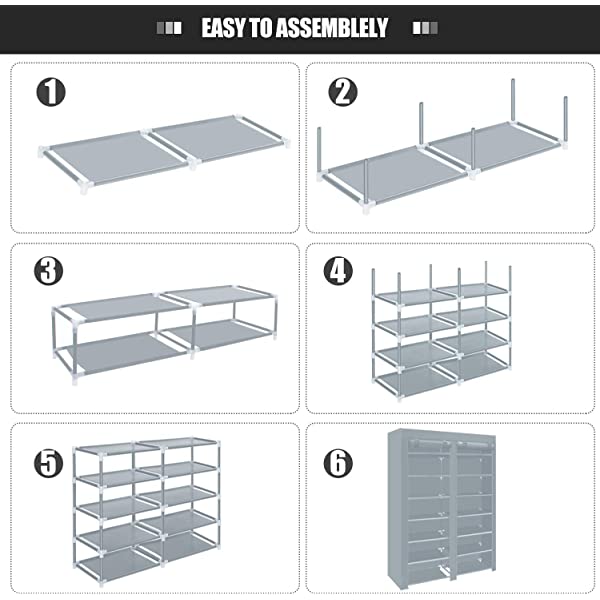 EASY TO ASSEMBLELY

1

2

3

4

5

6